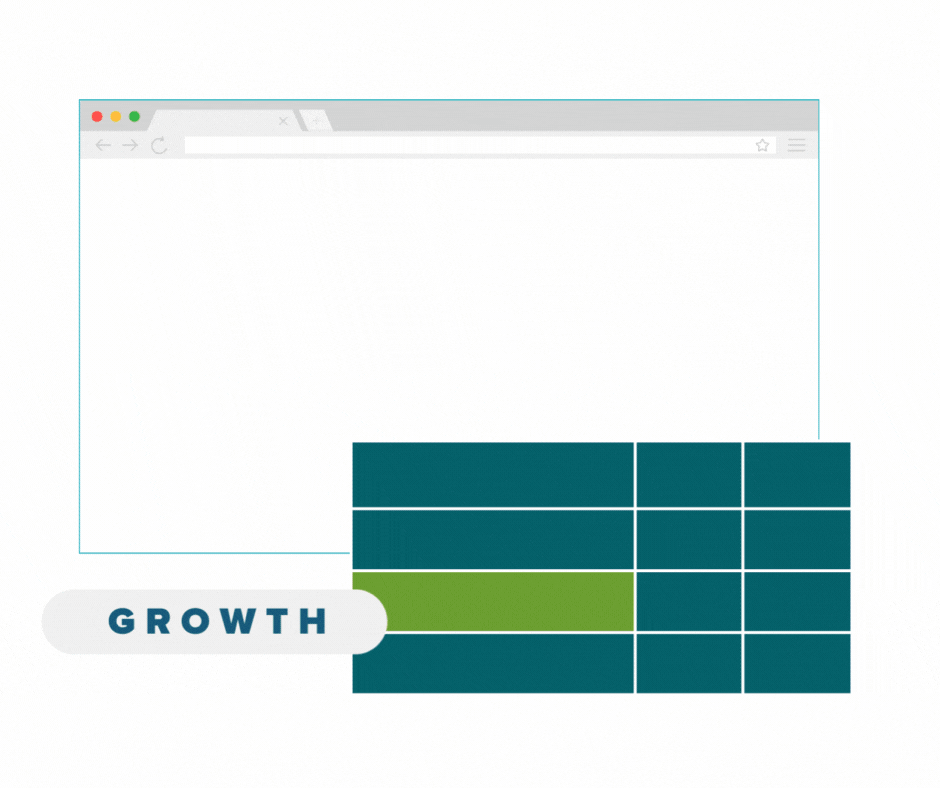 GROWTH